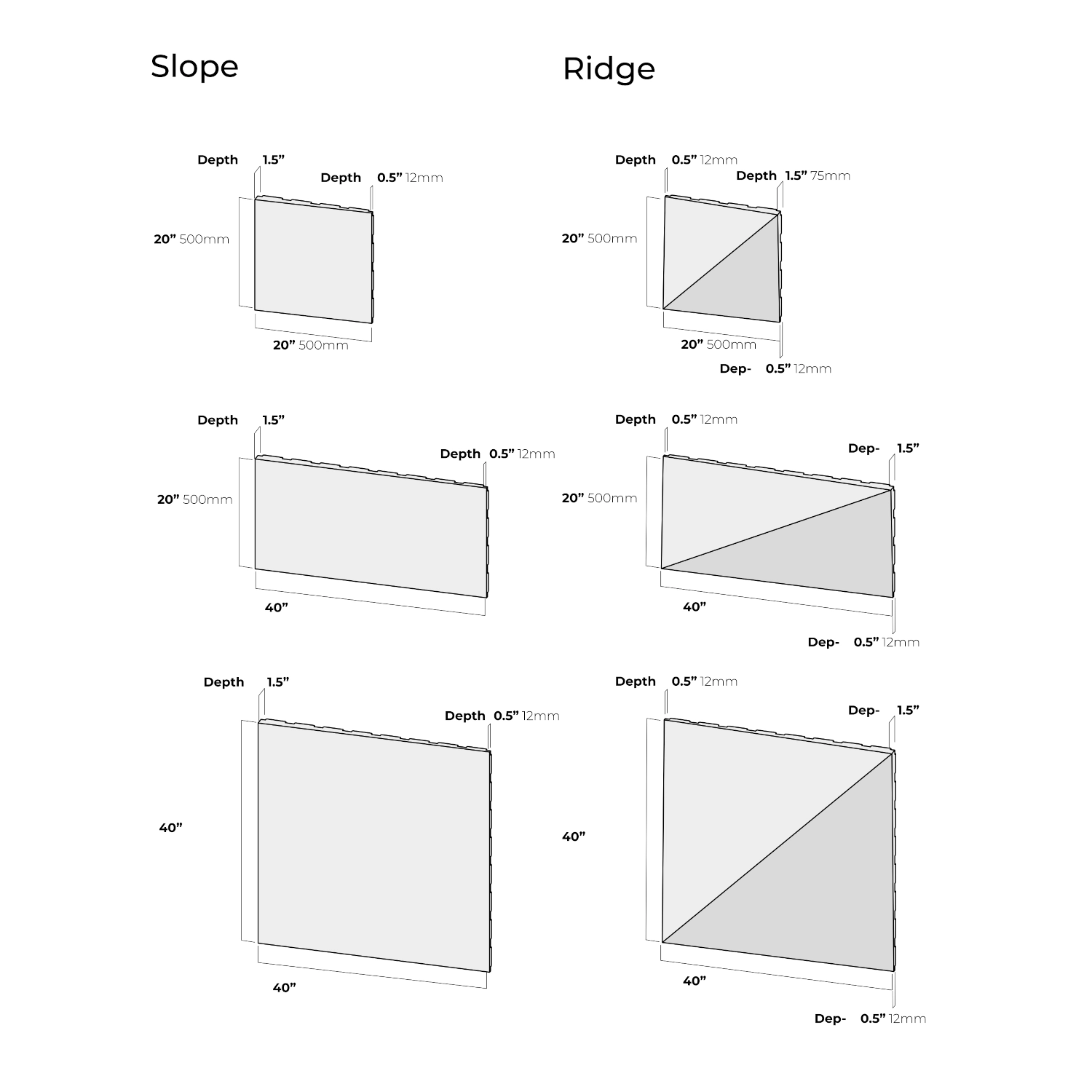 Slope

Depth 1.5”
Depth 0.5” 12mm
20” 500mm
20” 500mm

Depth 1.5”
Depth 0.5” 12mm
20” 500mm
40”

Depth 1.5”
Depth 0.5” 12mm
40”
40”

Ridge

Depth 0.5” 12mm
Depth 1.5” 75mm
20” 500mm
20” 500mm
Dep- 0.5” 12mm

Depth 0.5” 12mm
Dep- 1.5”
20” 500mm
40”
Dep- 0.5” 12mm

Depth 0.5” 12mm
Dep- 1.5”
40”
40”
Dep- 0.5” 12mm